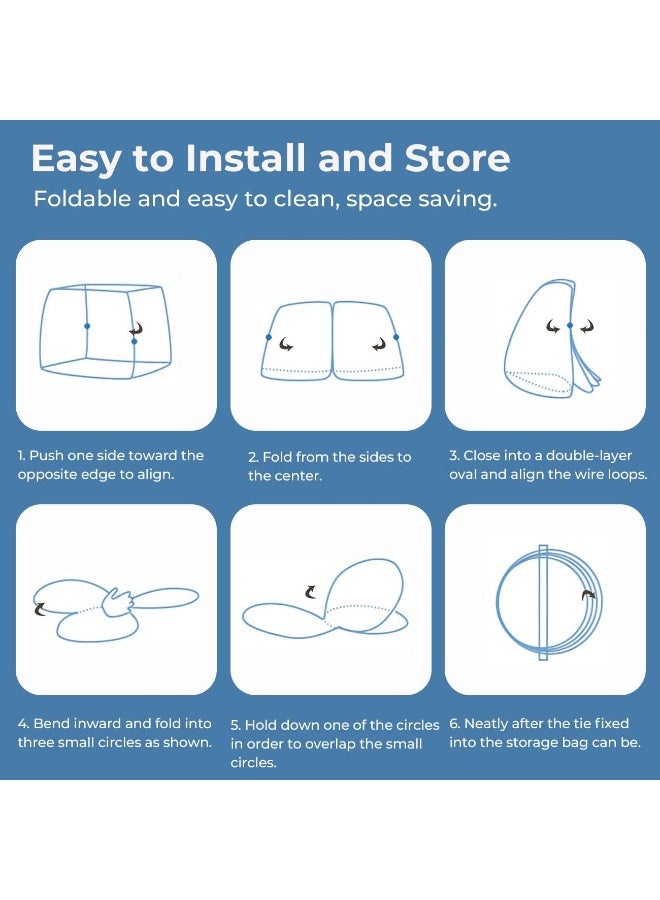 Easy to Install and Store

Foldable and easy to clean, space saving.

1. Push one side toward the opposite edge to align.

2. Fold from the sides to the center.

3. Close into a double-layer oval and align the wire loops.

4. Bend inward and fold into three small circles as shown.

5. Hold down one of the circles in order to overlap the small circles.

6. Neatly after the tie fixed into the storage bag can be.